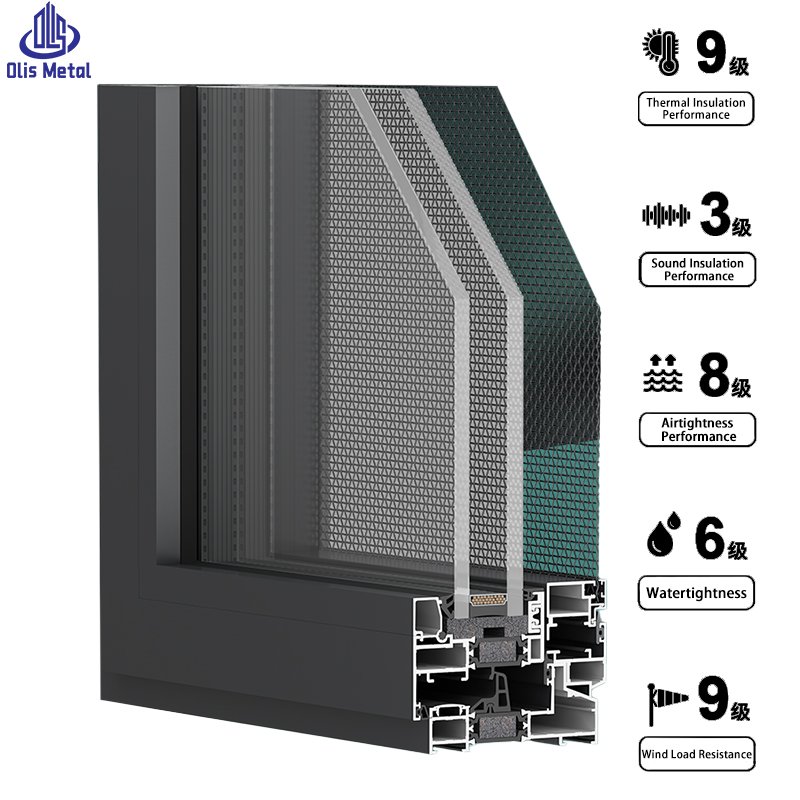 Olis Metal

9级
Thermal Insulation Performance

3级
Sound Insulation Performance

8级
Airtightness Performance

6级
Watertightness

9级
Wind Load Resistance